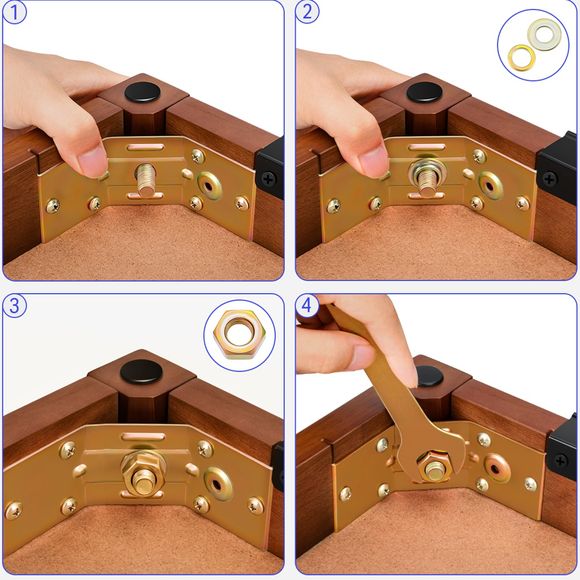 1

2

3

4